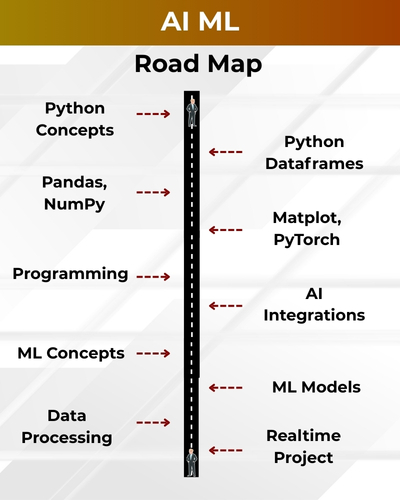 AI ML

Road Map

Python Concepts

Python Dataframes

Pandas, NumPy

Matplot, PyTorch

Programming

AI Integrations

ML Concepts

ML Models

Data Processing

Realtime Project